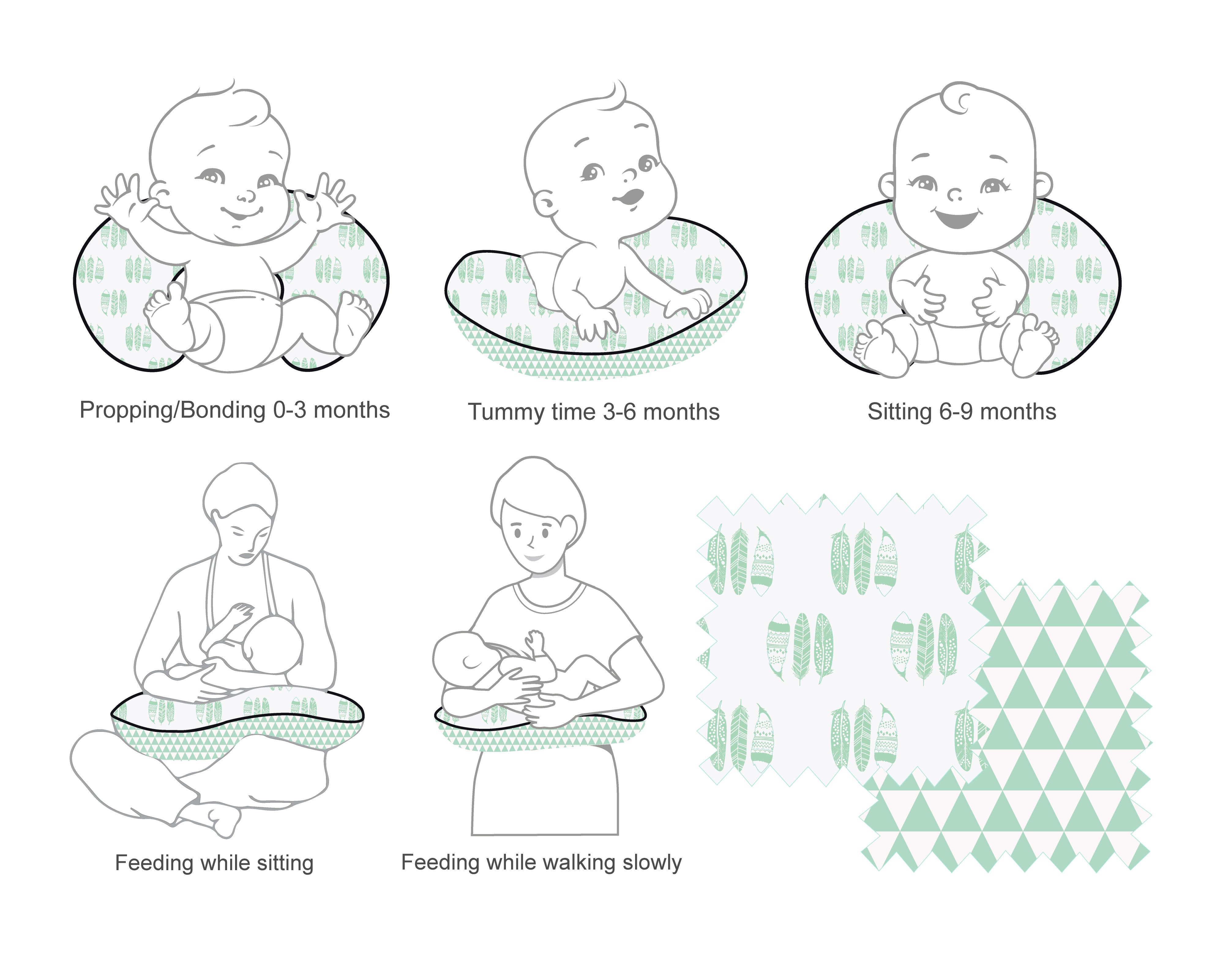 Propping/Bonding 0-3 months

Tummy time 3-6 months

Sitting 6-9 months

Feeding while sitting

Feeding while walking slowly